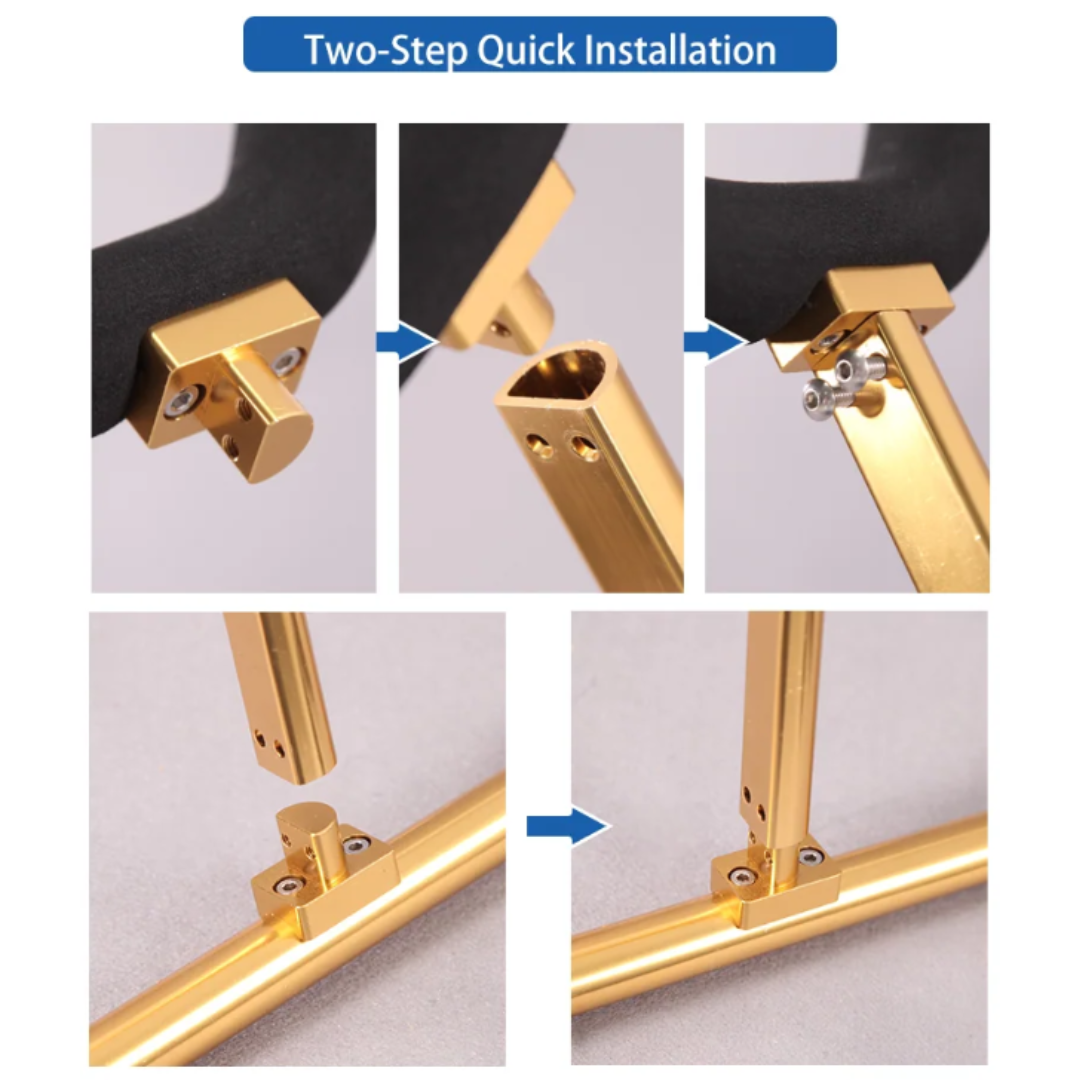 Two-Step Quick Installation