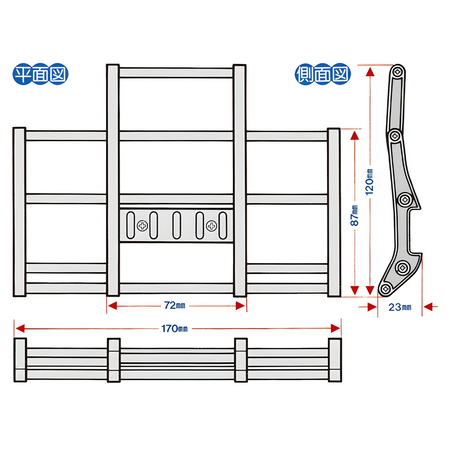 平面図

側面図

120㎜

87㎜

72㎜

23㎜

170㎜