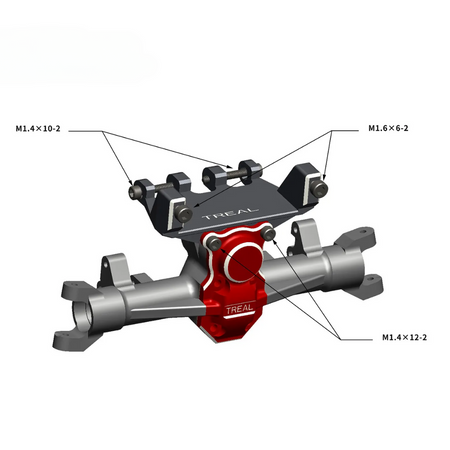 M1.4×10-2

M1.6×6-2

TREAL

TREAL

M1.4×12-2