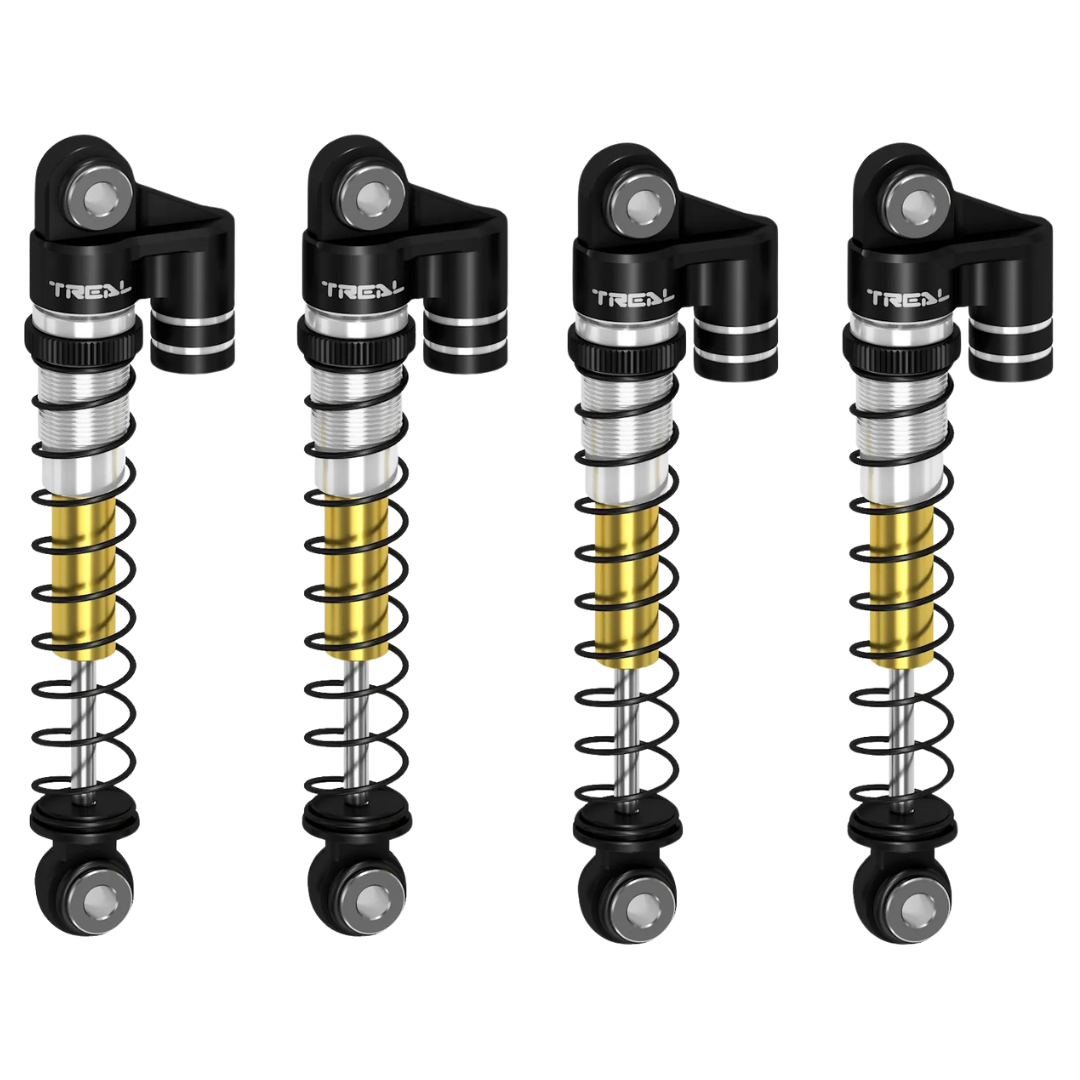 TREAL TREAL TREAL TREAL