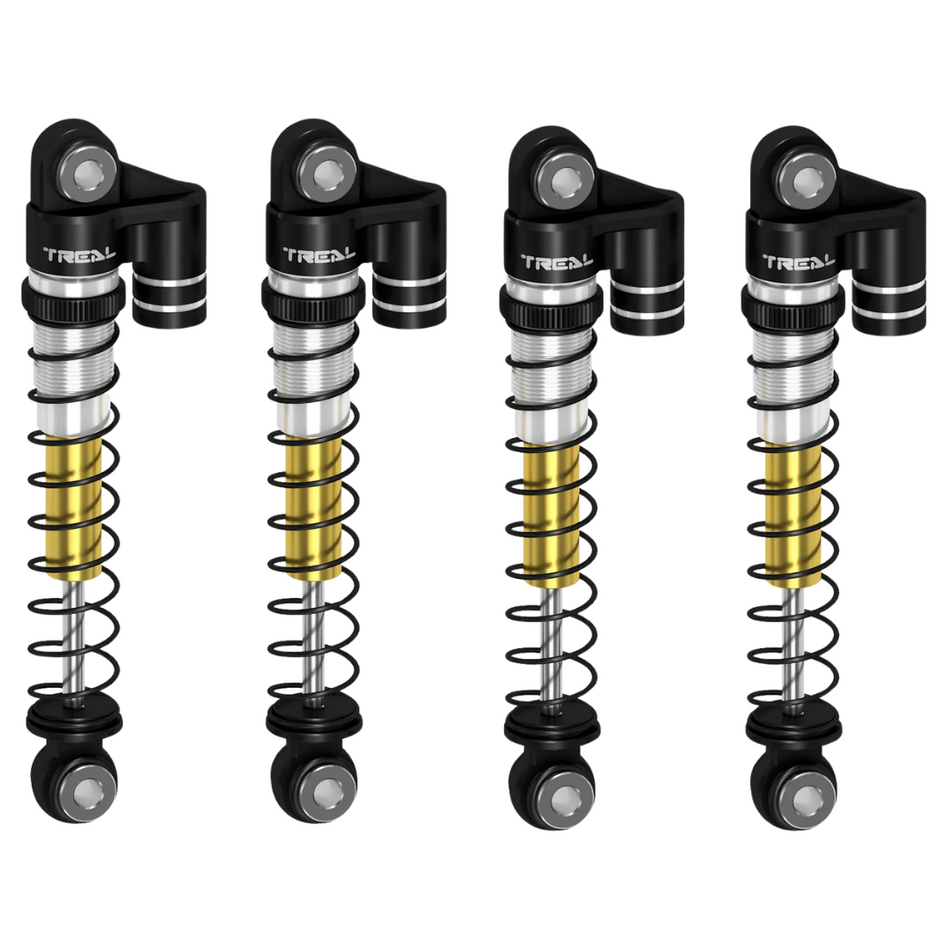 TREAL

TREAL

TREAL

TREAL